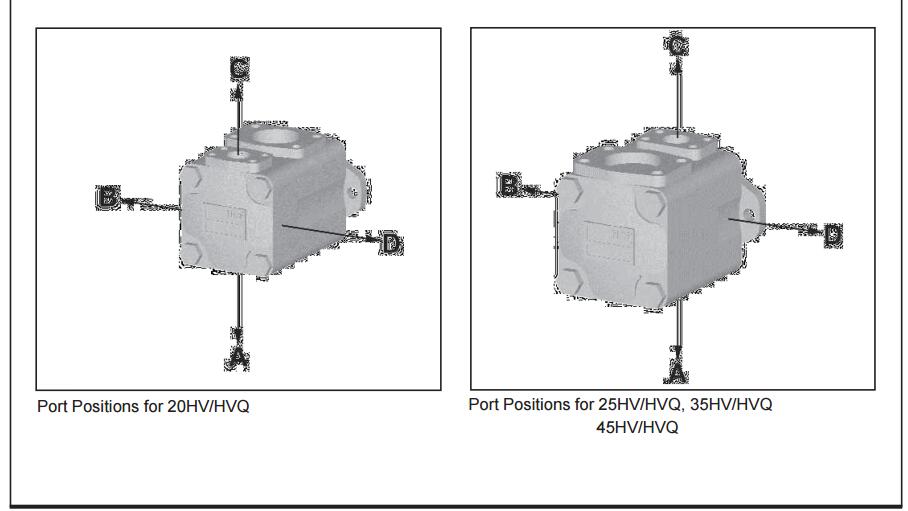 C

B

D

A

Port Positions for 20HV/HVQ

C

B

D

A

Port Positions for 25HV/HVQ, 35HV/HVQ 45HV/HVQ