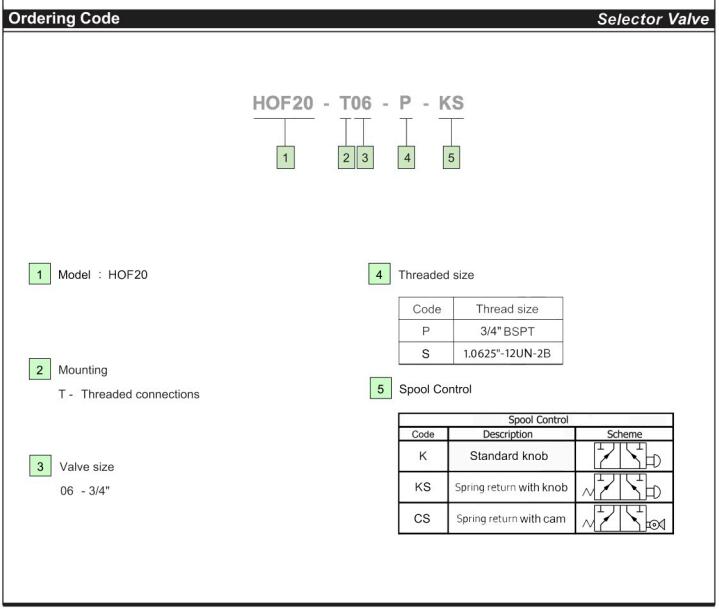 Ordering Code

Selector Valve

HOF20 - T06 - P - KS

1 2 3 4 5

1 Model : HOF20

2 Mounting

T - Threaded connections

3 Valve size

06 - 3/4"

4 Threaded size

| Code | Thread size |
|---|---|
| P | 3/4" BSPT |
| S | 1.0625"-12UN-2B |

5 Spool Control

Spool Control

| Code | Description | Scheme |
|---|---|---|
| K | Standard knob | |
| KS | Spring return with knob | |
| CS | Spring return with cam | |